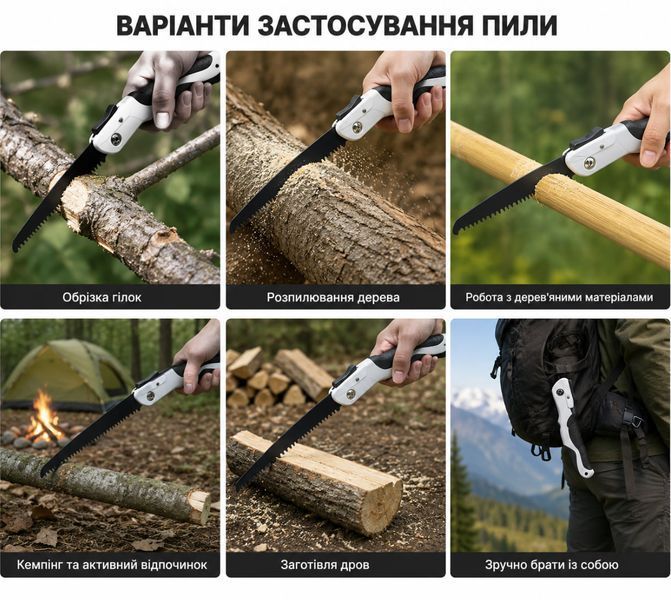 ВАРІАНТИ ЗАСТОСУВАННЯ ПИЛИ

Обрізка гілок

Розпилювання дерева

Робота з дерев'яними матеріалами

Кемпінг та активний відпочинок

Заготівля дров

Зручно брати із собою